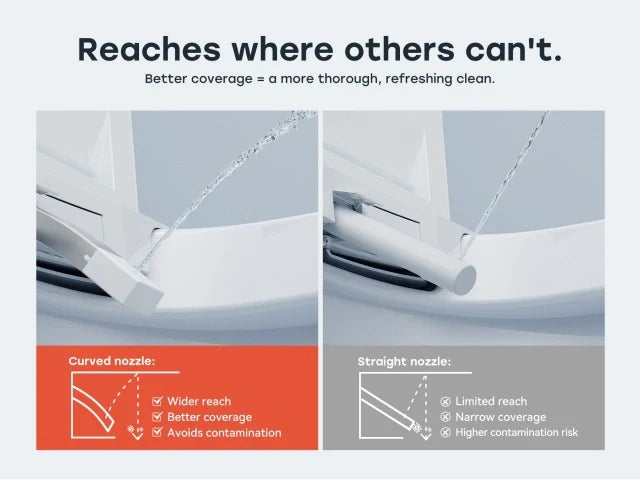 Reaches where others can't.

Better coverage = a more thorough, refreshing clean.

Curved nozzle:

Wider reach
Better coverage
Avoids contamination

Straight nozzle:

Limited reach
Narrow coverage
Higher contamination risk