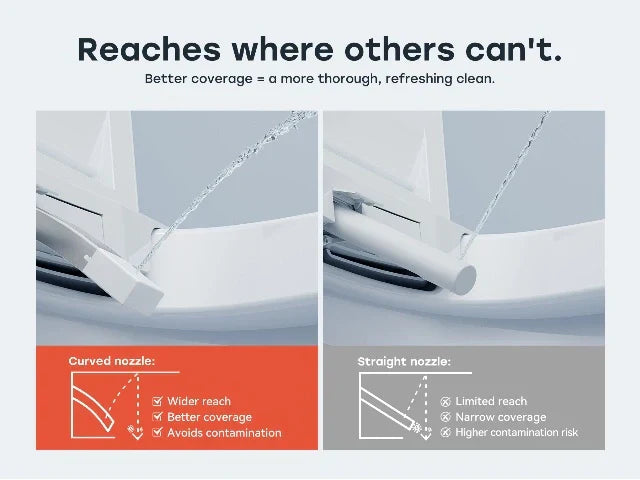 Reaches where others can't.
Better coverage = a more thorough, refreshing clean.

Curved nozzle:
Wider reach
Better coverage
Avoids contamination

Straight nozzle:
Limited reach
Narrow coverage
Higher contamination risk