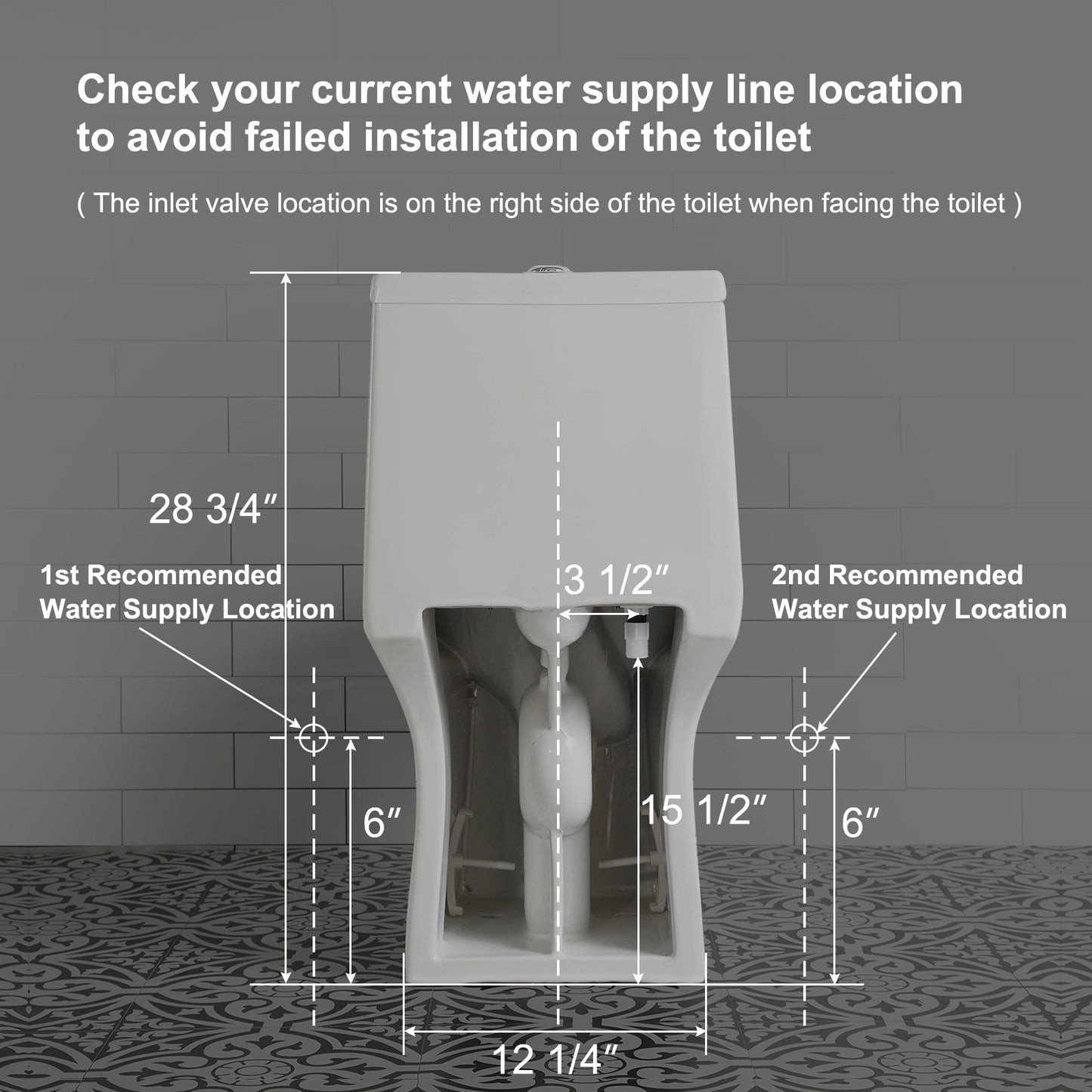 Check your current water supply line location to avoid failed installation of the toilet

( The inlet valve location is on the right side of the toilet when facing the toilet )

28 3/4″

1st Recommended Water Supply Location

3 1/2″

2nd Recommended Water Supply Location

6″

15 1/2″

6″

12 1/4″